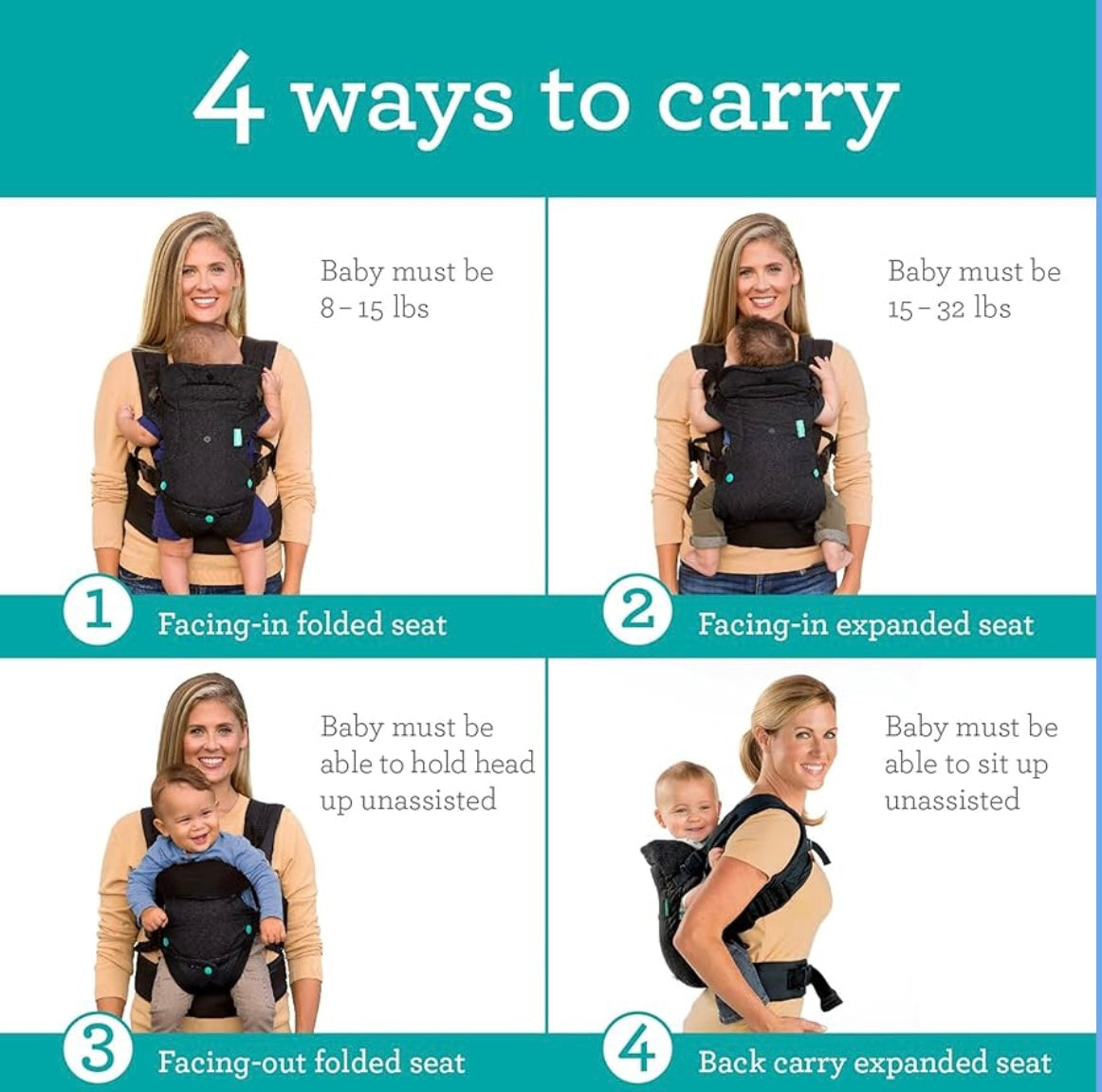 4 ways to carry

Baby must be 8 – 15 lbs

1 Facing-in folded seat

Baby must be 15 – 32 lbs

2 Facing-in expanded seat

Baby must be able to hold head up unassisted

3 Facing-out folded seat

Baby must be able to sit up unassisted

4 Back carry expanded seat